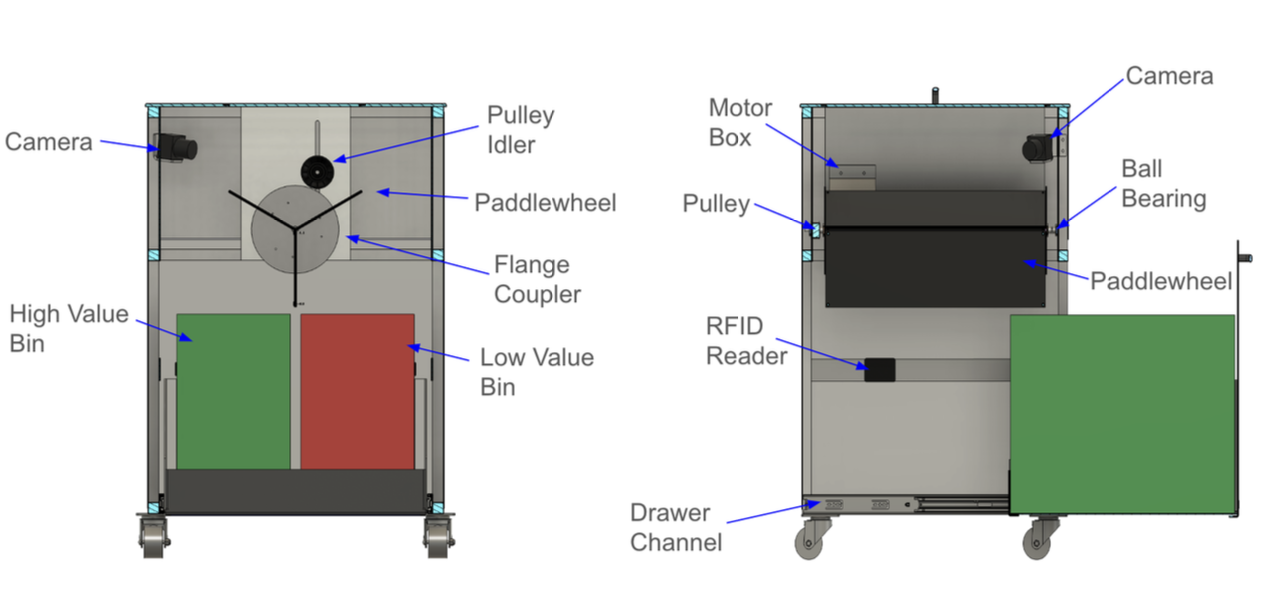 Camera

Pulley Idler

Paddlewheel

Flange Coupler

High Value Bin

Low Value Bin

Motor Box

Camera

Pulley

Ball Bearing

Paddlewheel

RFID Reader

Drawer Channel