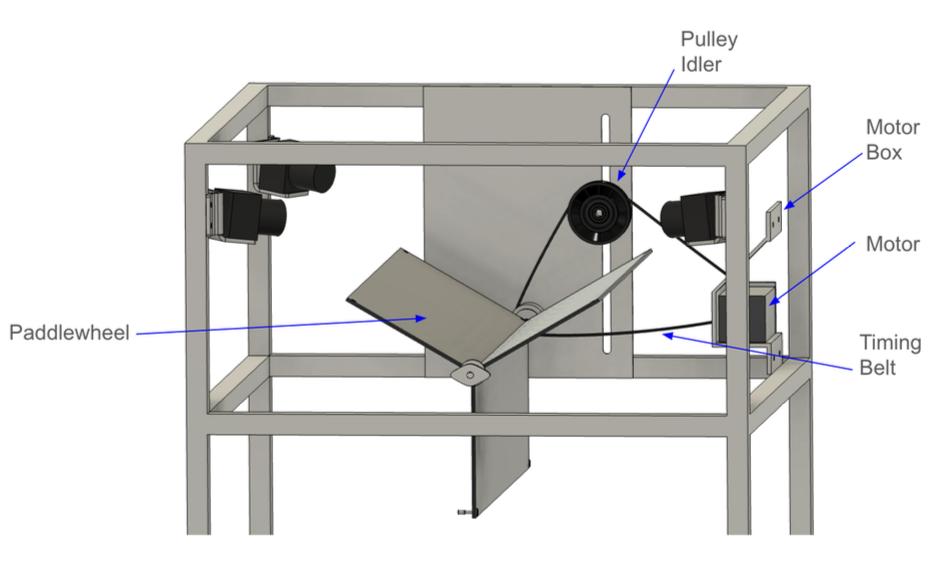 Pulley Idler

Motor Box

Motor

Paddlewheel

Timing Belt